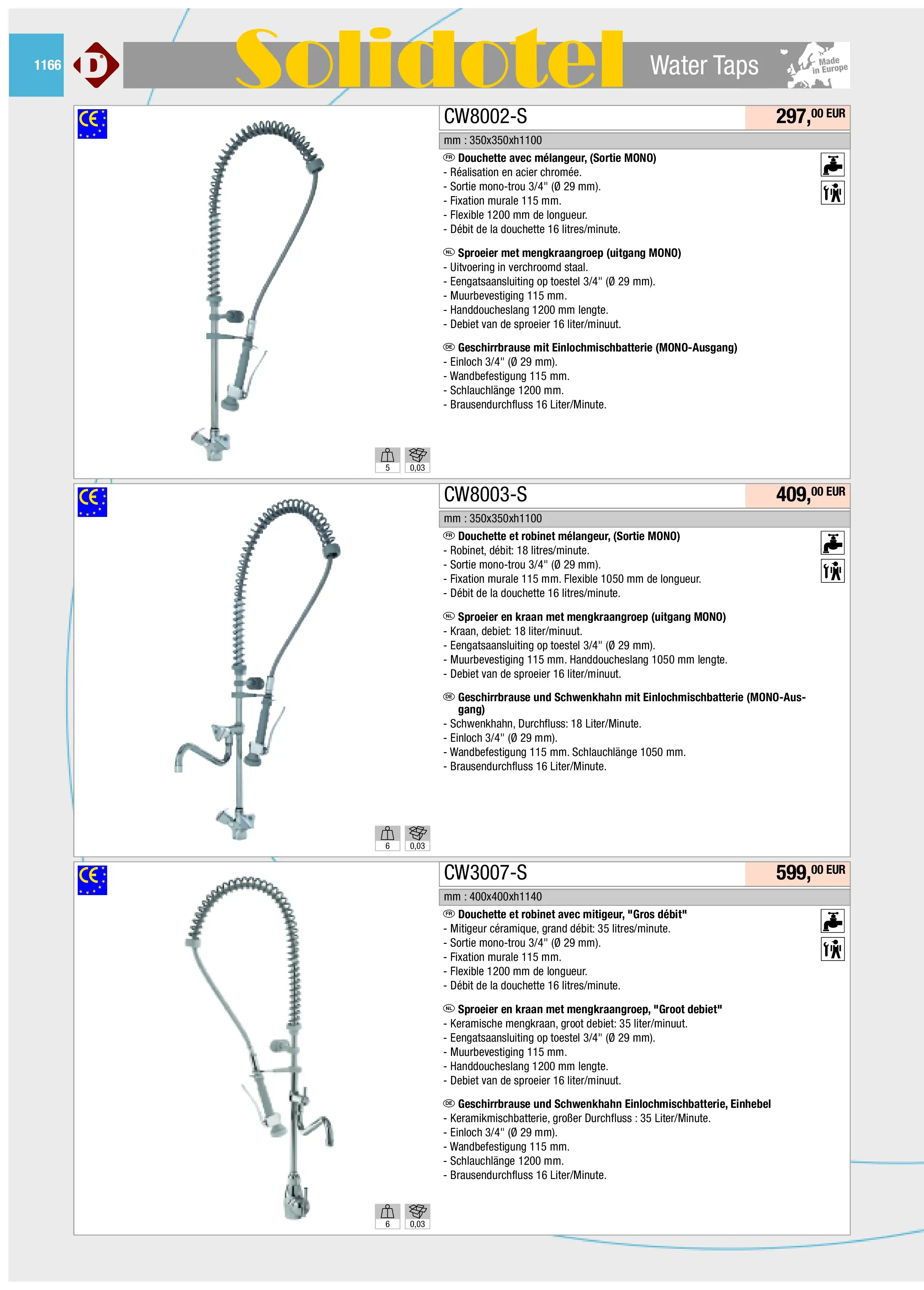 1166

D

Solidotel

Water Taps

Made in Europe

CE

CW8002-S

297,00 EUR

mm : 350x350xh1100

FR Douchette avec mélangeur, (Sortie MONO)
- Réalisation en acier chromée.
- Sortie mono-trou 3/4" (Ø 29 mm).
- Fixation murale 115 mm.
- Flexible 1200 mm de longueur.
- Débit de la douchette 16 litres/minute.

NL Sproeier met mengkraangroep (uitgang MONO)
- Uitvoering in verchroomd staal.
- Eengatsaansluiting op toestel 3/4" (Ø 29 mm).
- Muurbevestiging 115 mm.
- Handdoucheslang 1200 mm lengte.
- Debiet van de sproeier 16 liter/minuut.

DE Geschirrbrause mit Einlochmischbatterie (MONO-Ausgang)
- Einloch 3/4" (Ø 29 mm).
- Wandbefestigung 115 mm.
- Schlauchlänge 1200 mm.
- Brausendurchfluss 16 Liter/Minute.

5

0,03

CE

CW8003-S

409,00 EUR

mm : 350x350xh1100

FR Douchette et robinet mélangeur, (Sortie MONO)
- Robinet, débit: 18 litres/minute.
- Sortie mono-trou 3/4" (Ø 29 mm).
- Fixation murale 115 mm. Flexible 1050 mm de longueur.
- Débit de la douchette 16 litres/minute.

NL Sproeier en kraan met mengkraangroep (uitgang MONO)
- Kraan, debiet: 18 liter/minuut.
- Eengatsaansluiting op toestel 3/4" (Ø 29 mm).
- Muurbevestiging 115 mm. Handdoucheslang 1050 mm lengte.
- Debiet van de sproeier 16 liter/minuut.

DE Geschirrbrause und Schwenkhahn mit Einlochmischbatterie (MONO-Ausgang)
- Schwenkhahn, Durchfluss: 18 Liter/Minute.
- Einloch 3/4" (Ø 29 mm).
- Wandbefestigung 115 mm. Schlauchlänge 1050 mm.
- Brausendurchfluss 16 Liter/Minute.

6

0,03

CE

CW3007-S

599,00 EUR

mm : 400x400xh1140

FR Douchette et robinet avec mitigeur, "Gros débit"
- Mitigeur céramique, grand débit: 35 litres/minute.
- Sortie mono-trou 3/4" (Ø 29 mm).
- Fixation murale 115 mm.
- Flexible 1200 mm de longueur.
- Débit de la douchette 16 litres/minute.

NL Sproeier en kraan met mengkraangroep, "Groot debiet"
- Keramische mengkraan, groot debiet: 35 liter/minuut.
- Eengatsaansluiting op toestel 3/4" (Ø 29 mm).
- Muurbevestiging 115 mm.
- Handdoucheslang 1200 mm lengte.
- Debiet van de sproeier 16 liter/minuut.

DE Geschirrbrause und Schwenkhahn Einlochmischbatterie, Einhebel
- Keramikmischbatterie, großer Durchfluss : 35 Liter/Minute.
- Einloch 3/4" (Ø 29 mm).
- Wandbefestigung 115 mm.
- Schlauchlänge 1200 mm.
- Brausendurchfluss 16 Liter/Minute.

6

0,03