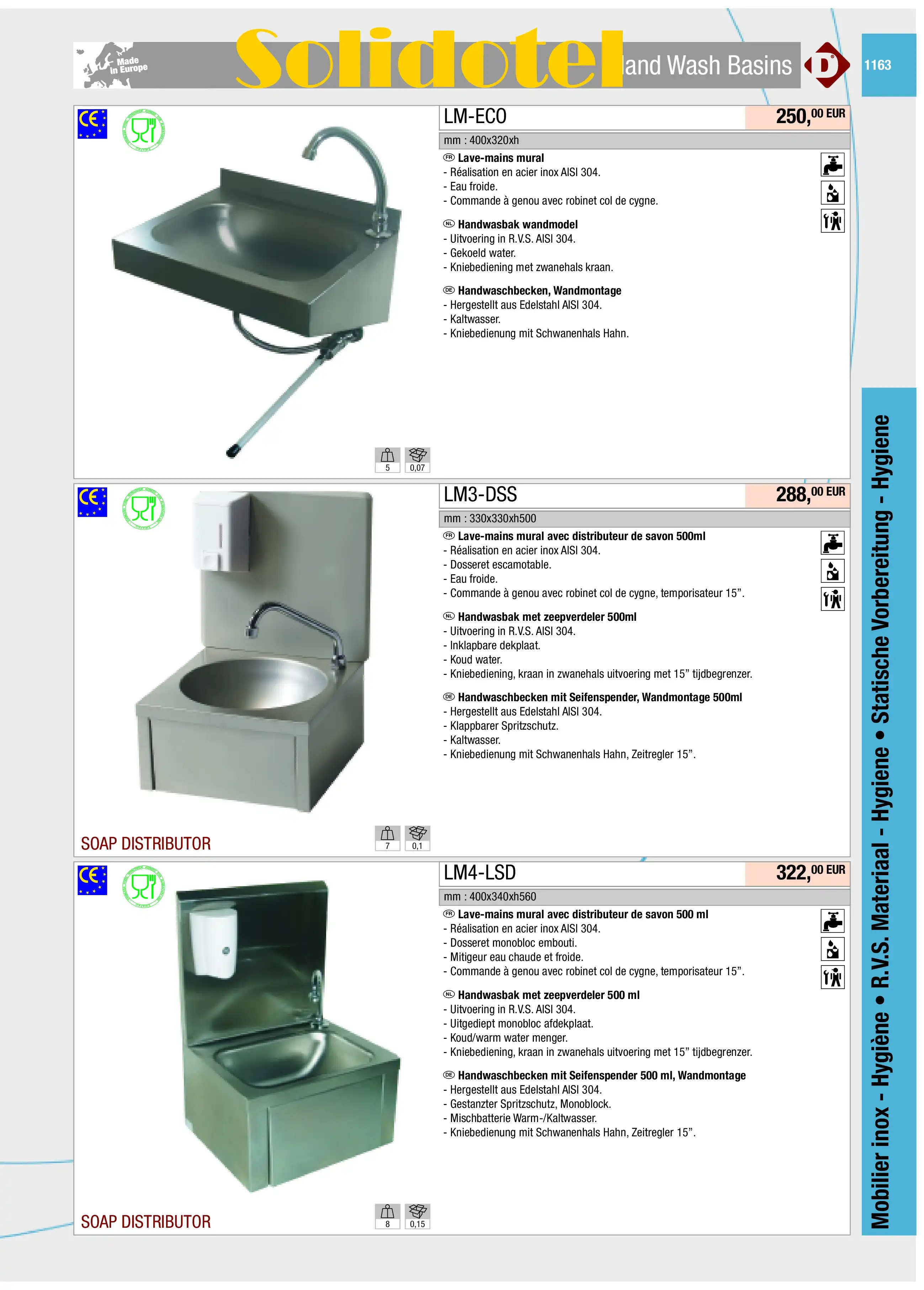 Made in Europe

Solidotel

land Wash Basins

D

1163

LM-ECO

250,00 EUR

mm : 400x320xh

FR Lave-mains mural
- Réalisation en acier inox AISI 304.
- Eau froide.
- Commande à genou avec robinet col de cygne.

NL Handwasbak wandmodel
- Uitvoering in R.V.S. AISI 304.
- Gekoeld water.
- Kniebediening met zwanehals kraan.

DE Handwaschbecken, Wandmontage
- Hergestellt aus Edelstahl AISI 304.
- Kaltwasser.
- Kniebedienung mit Schwanenhals Hahn.

5 0,07

LM3-DSS

288,00 EUR

mm : 330x330xh500

FR Lave-mains mural avec distributeur de savon 500ml
- Réalisation en acier inox AISI 304.
- Dosseret escamotable.
- Eau froide.
- Commande à genou avec robinet col de cygne, temporisateur 15”.

NL Handwasbak met zeepverdeler 500ml
- Uitvoering in R.V.S. AISI 304.
- Inklapbare dekplaat.
- Koud water.
- Kniebediening, kraan in zwanehals uitvoering met 15” tijdbegrenzer.

DE Handwaschbecken mit Seifenspender, Wandmontage 500ml
- Hergestellt aus Edelstahl AISI 304.
- Klappbarer Spritzschutz.
- Kaltwasser.
- Kniebedienung mit Schwanenhals Hahn, Zeitregler 15”.

SOAP DISTRIBUTOR

7 0,1

LM4-LSD

322,00 EUR

mm : 400x340xh560

FR Lave-mains mural avec distributeur de savon 500 ml
- Réalisation en acier inox AISI 304.
- Dosseret monobloc embouti.
- Mitigeur eau chaude et froide.
- Commande à genou avec robinet col de cygne, temporisateur 15”.

NL Handwasbak met zeepverdeler 500 ml
- Uitvoering in R.V.S. AISI 304.
- Uitgediept monobloc afdekplaat.
- Koud/warm water menger.
- Kniebediening, kraan in zwanehals uitvoering met 15” tijdbegrenzer.

DE Handwaschbecken mit Seifenspender 500 ml, Wandmontage
- Hergestellt aus Edelstahl AISI 304.
- Gestanzter Spritzschutz, Monoblock.
- Mischbatterie Warm-/Kaltwasser.
- Kniebedienung mit Schwanenhals Hahn, Zeitregler 15”.

SOAP DISTRIBUTOR

8 0,15

Mobilier inox - Hygiène • R.V.S. Materiaal - Hygiene • Statische Vorbereitung - Hygiene